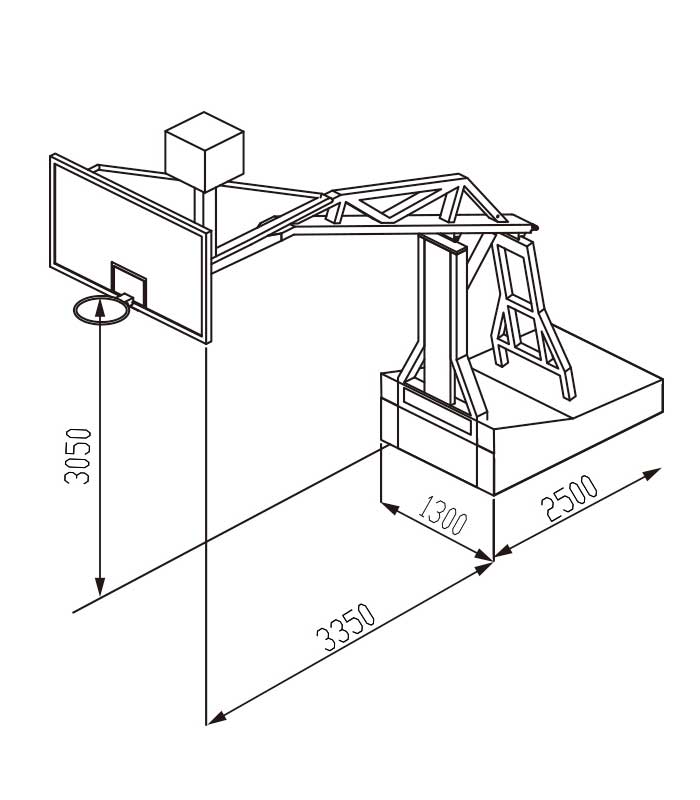 3050

1300

2500

3350