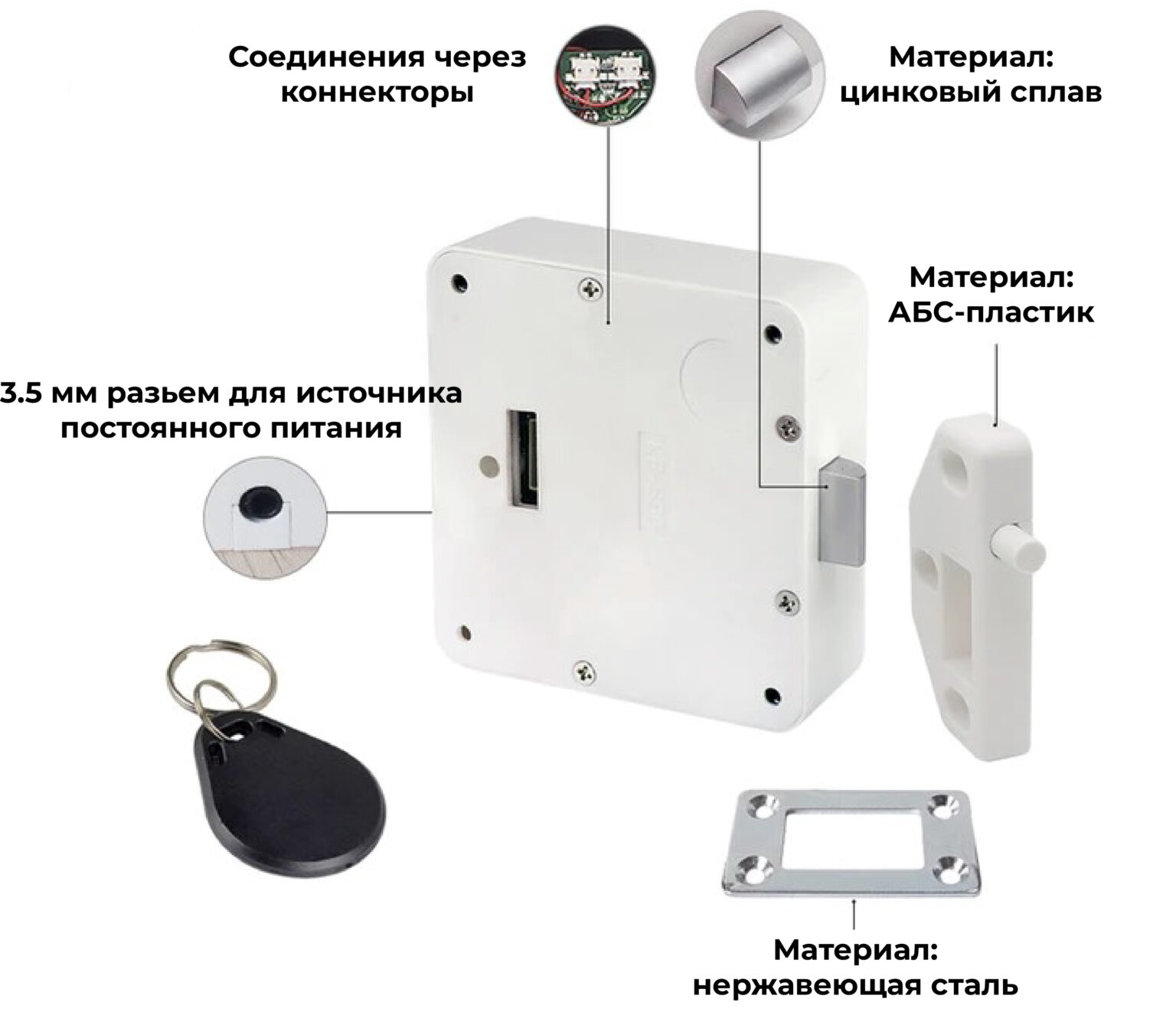 Соединения через коннекторы

Материал: цинковый сплав

Материал: АБС-пластик

3.5 мм разьем для источника постоянного питания

Материал: нержавеющая сталь